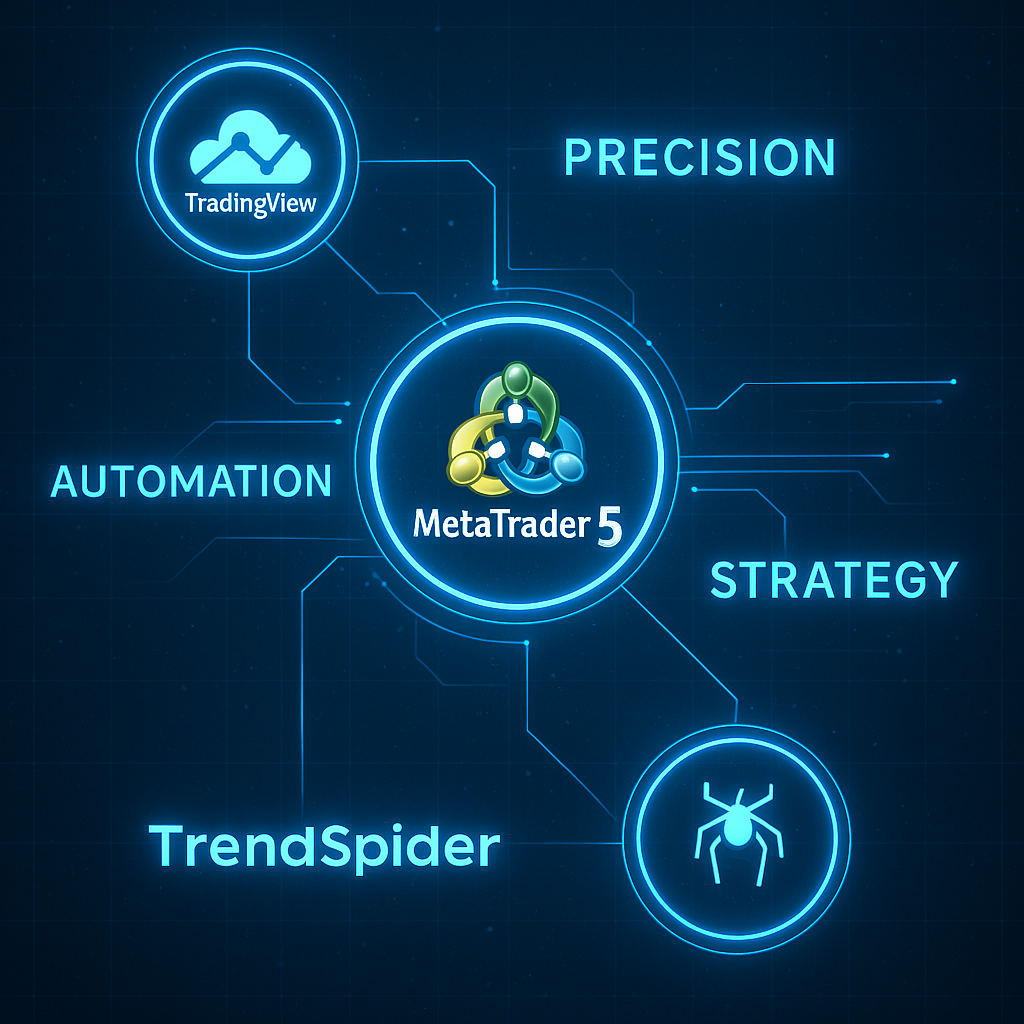 TradingView

PRECISION

AUTOMATION

MetaTrader 5

STRATEGY

TrendSpider