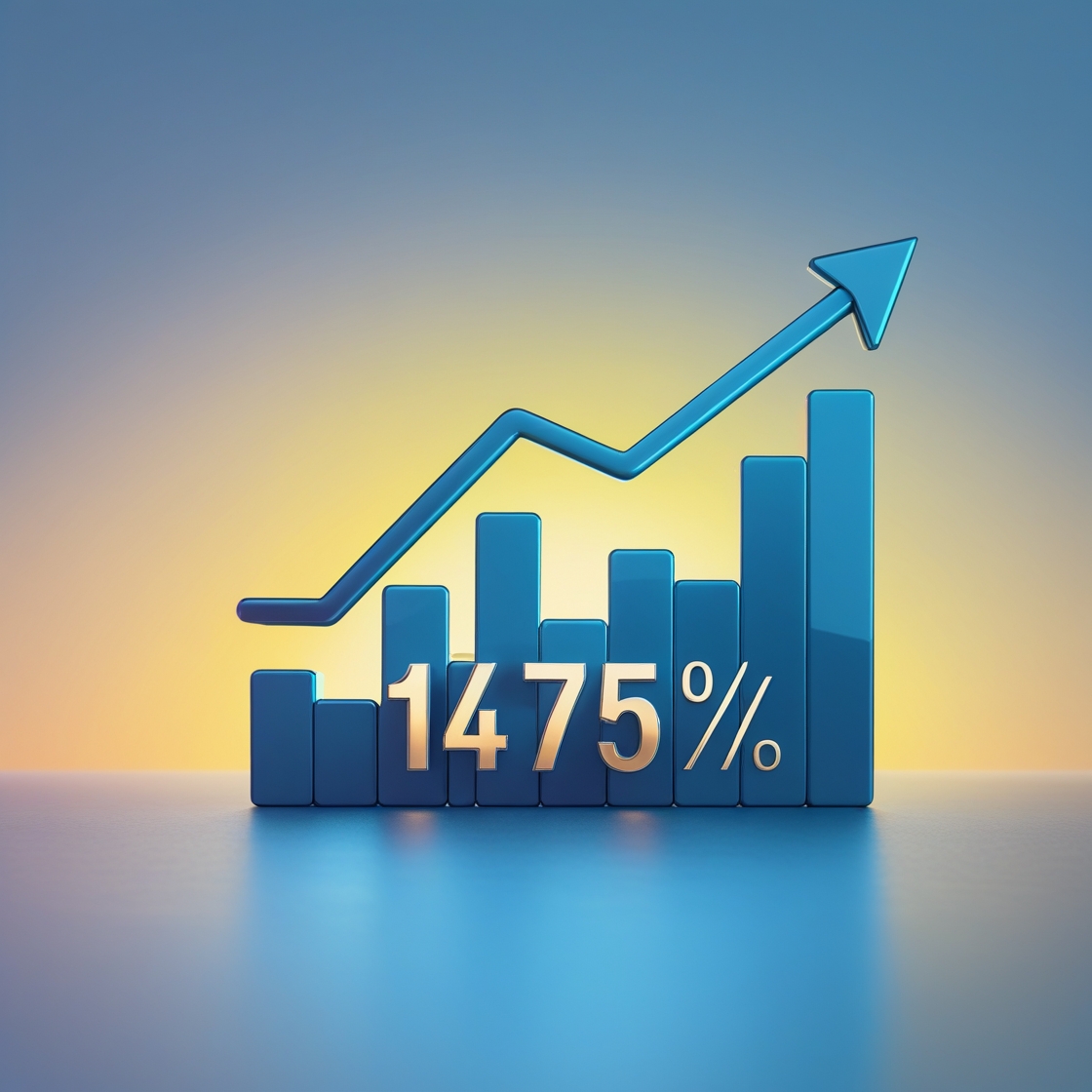 1475%