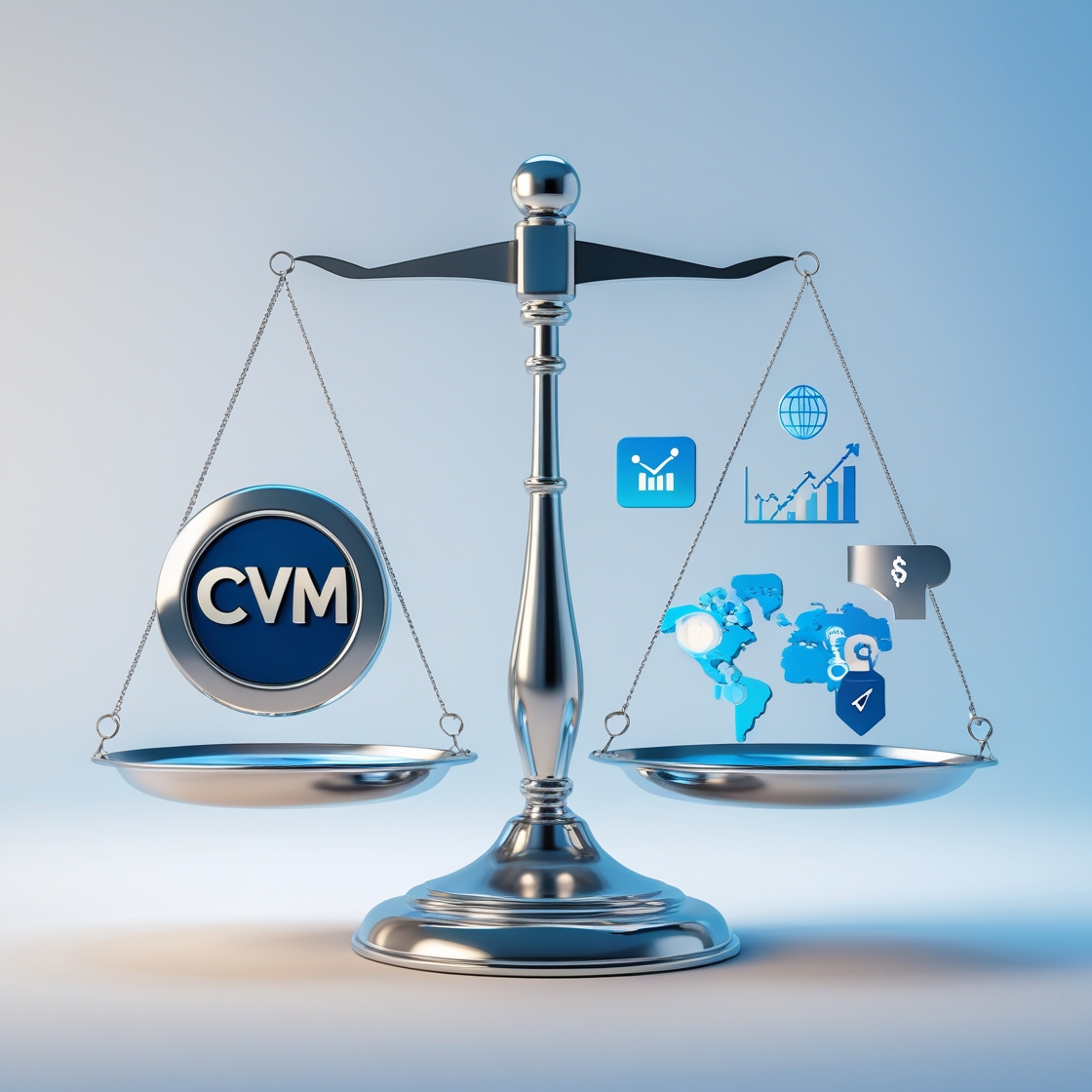 CVM

$